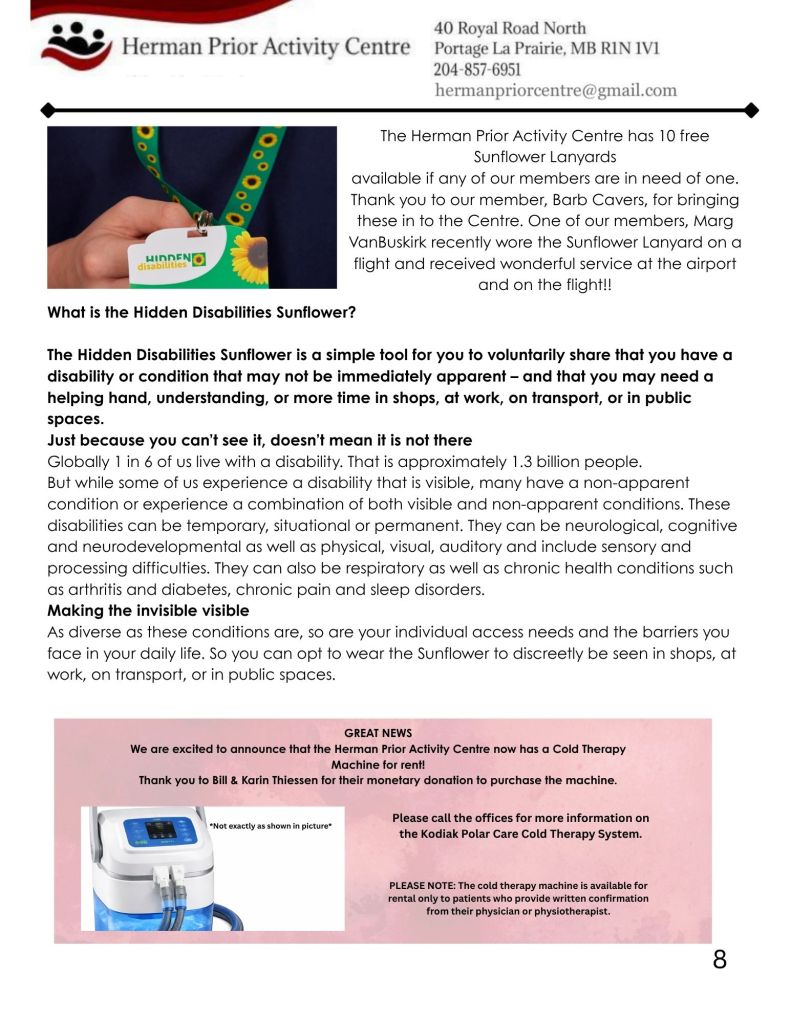 Herman Prior Activity Centre

40 Royal Road North
Portage La Prairie, MB R1N 1V1
204-857-6951
hermanpriorcentre@gmail.com

HIDDEN disabilities

The Herman Prior Activity Centre has 10 free Sunflower Lanyards available if any of our members are in need of one. Thank you to our member, Barb Cavers, for bringing these in to the Centre. One of our members, Marg VanBuskirk recently wore the Sunflower Lanyard on a flight and received wonderful service at the airport and on the flight!!

What is the Hidden Disabilities Sunflower?

The Hidden Disabilities Sunflower is a simple tool for you to voluntarily share that you have a disability or condition that may not be immediately apparent – and that you may need a helping hand, understanding, or more time in shops, at work, on transport, or in public spaces.

Just because you can't see it, doesn't mean it is not there

Globally 1 in 6 of us live with a disability. That is approximately 1.3 billion people.
But while some of us experience a disability that is visible, many have a non-apparent condition or experience a combination of both visible and non-apparent conditions. These disabilities can be temporary, situational or permanent. They can be neurological, cognitive and neurodevelopmental as well as physical, visual, auditory and include sensory and processing difficulties. They can also be respiratory as well as chronic health conditions such as arthritis and diabetes, chronic pain and sleep disorders.

Making the invisible visible

As diverse as these conditions are, so are your individual access needs and the barriers you face in your daily life. So you can opt to wear the Sunflower to discreetly be seen in shops, at work, on transport, or in public spaces.

GREAT NEWS
We are excited to announce that the Herman Prior Activity Centre now has a Cold Therapy Machine for rent!
Thank you to Bill & Karin Thiessen for their monetary donation to purchase the machine.

*Not exactly as shown in picture*

Please call the offices for more information on the Kodiak Polar Care Cold Therapy System.

PLEASE NOTE: The cold therapy machine is available for rental only to patients who provide written confirmation from their physician or physiotherapist.

8